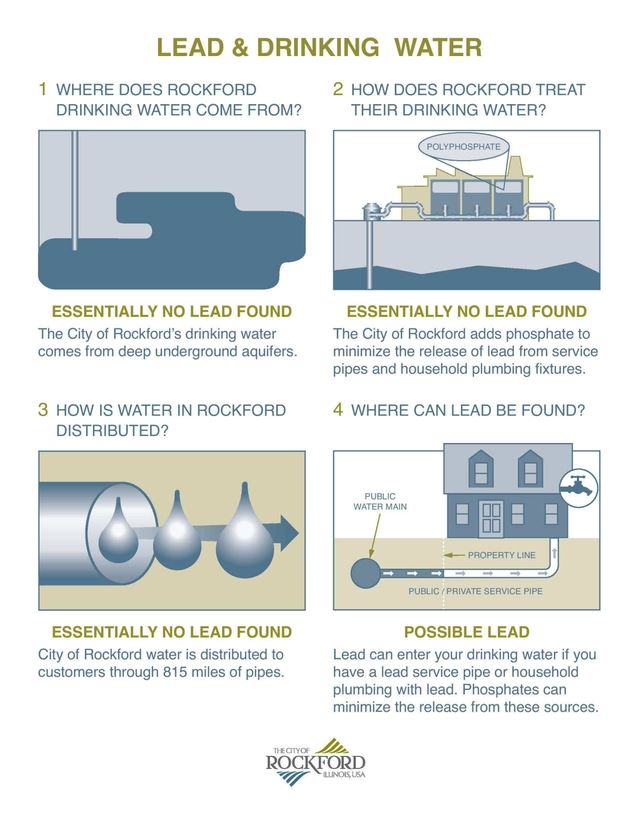 LEAD & DRINKING WATER

1 WHERE DOES ROCKFORD DRINKING WATER COME FROM?

ESSENTIALLY NO LEAD FOUND

The City of Rockford's drinking water comes from deep underground aquifers.

2 HOW DOES ROCKFORD TREAT THEIR DRINKING WATER?

POLYPHOSPHATE

ESSENTIALLY NO LEAD FOUND

The City of Rockford adds phosphate to minimize the release of lead from service pipes and household plumbing fixtures.

3 HOW IS WATER IN ROCKFORD DISTRIBUTED?

ESSENTIALLY NO LEAD FOUND

City of Rockford water is distributed to customers through 815 miles of pipes.

4 WHERE CAN LEAD BE FOUND?

PUBLIC WATER MAIN

PROPERTY LINE

PUBLIC / PRIVATE SERVICE PIPE

POSSIBLE LEAD

Lead can enter your drinking water if you have a lead service pipe or household plumbing with lead. Phosphates can minimize the release from these sources.

THE CITY OF
ROCKFORD
ILLINOIS, USA